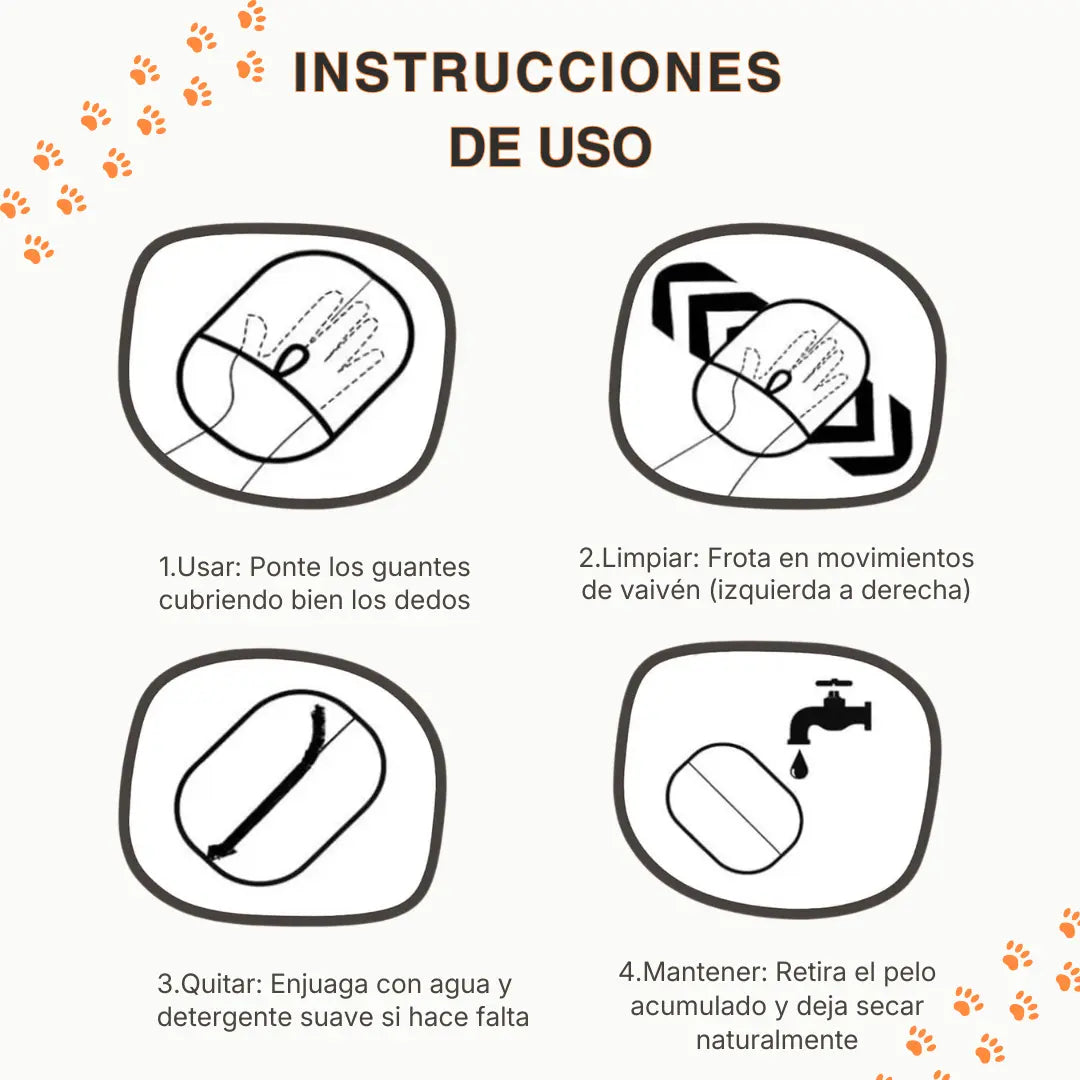 INSTRUCCIONES DE USO

1.Usar: Ponte los guantes cubriendo bien los dedos

2.Limpiar: Frota en movimientos de vaivén (izquierda a derecha)

3.Quitar: Enjuaga con agua y detergente suave si hace falta

4.Mantener: Retira el pelo acumulado y deja secar naturalmente