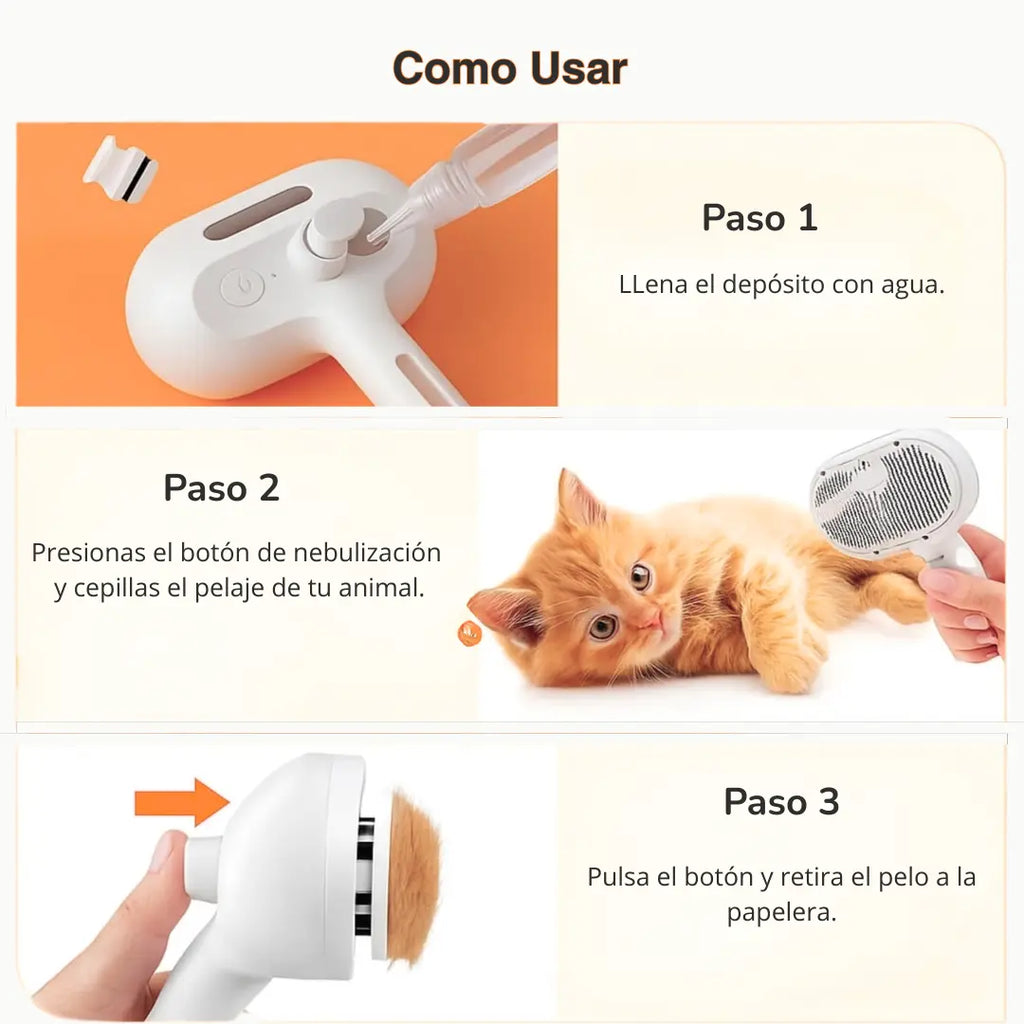 Como Usar

Paso 1

LLena el depósito con agua.

Paso 2

Presionas el botón de nebulización y cepillas el pelaje de tu animal.

Paso 3

Pulsa el botón y retira el pelo a la papelera.